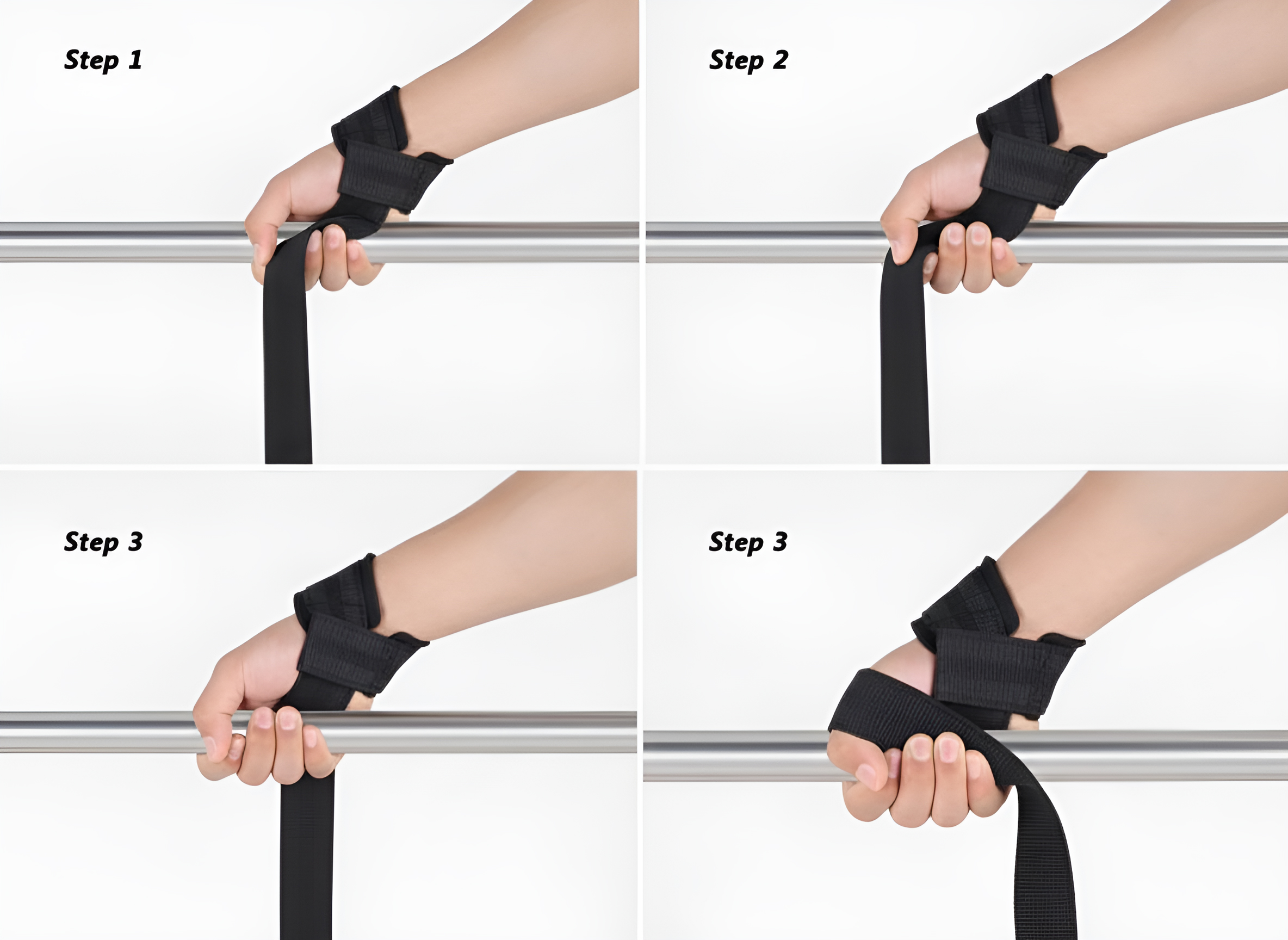 Step 1

Step 2

Step 3

Step 3